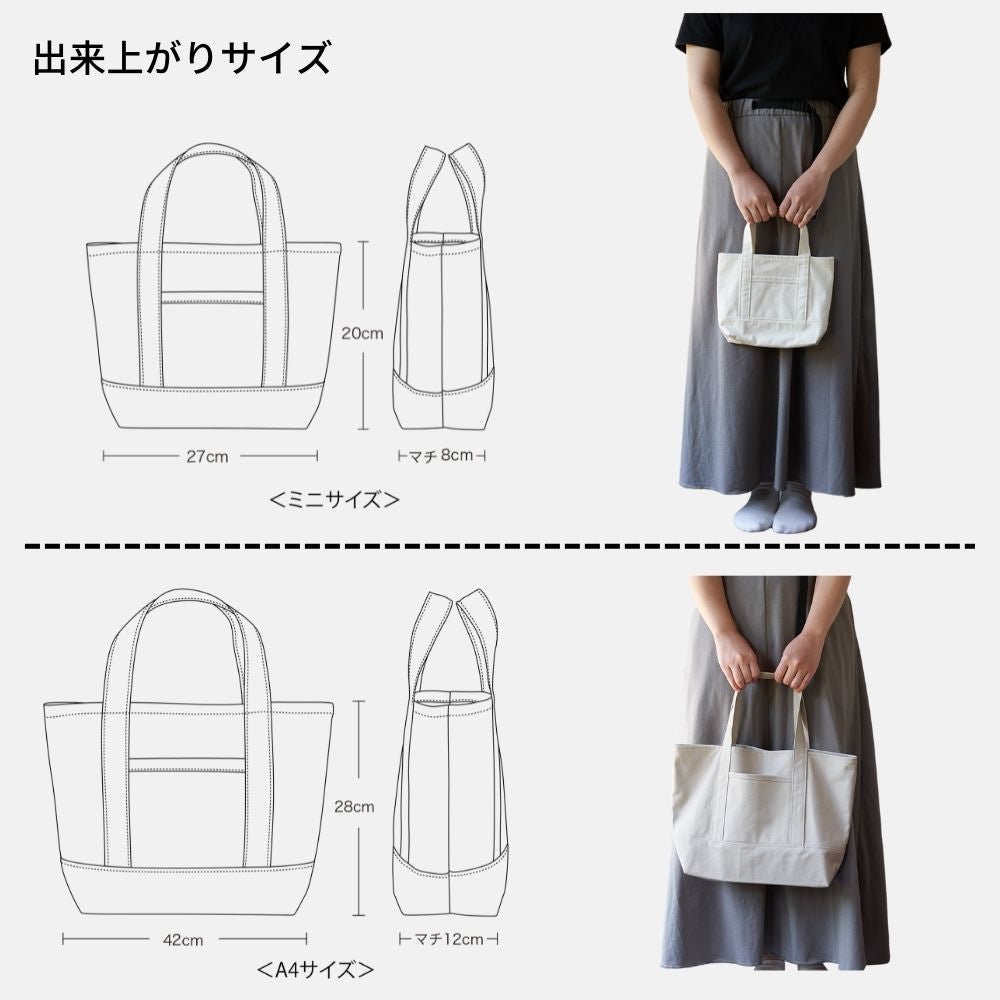 出来上がりサイズ

20cm

27cm

マチ 8cm

＜ミニサイズ＞

28cm

42cm

マチ12cm

＜A4サイズ＞