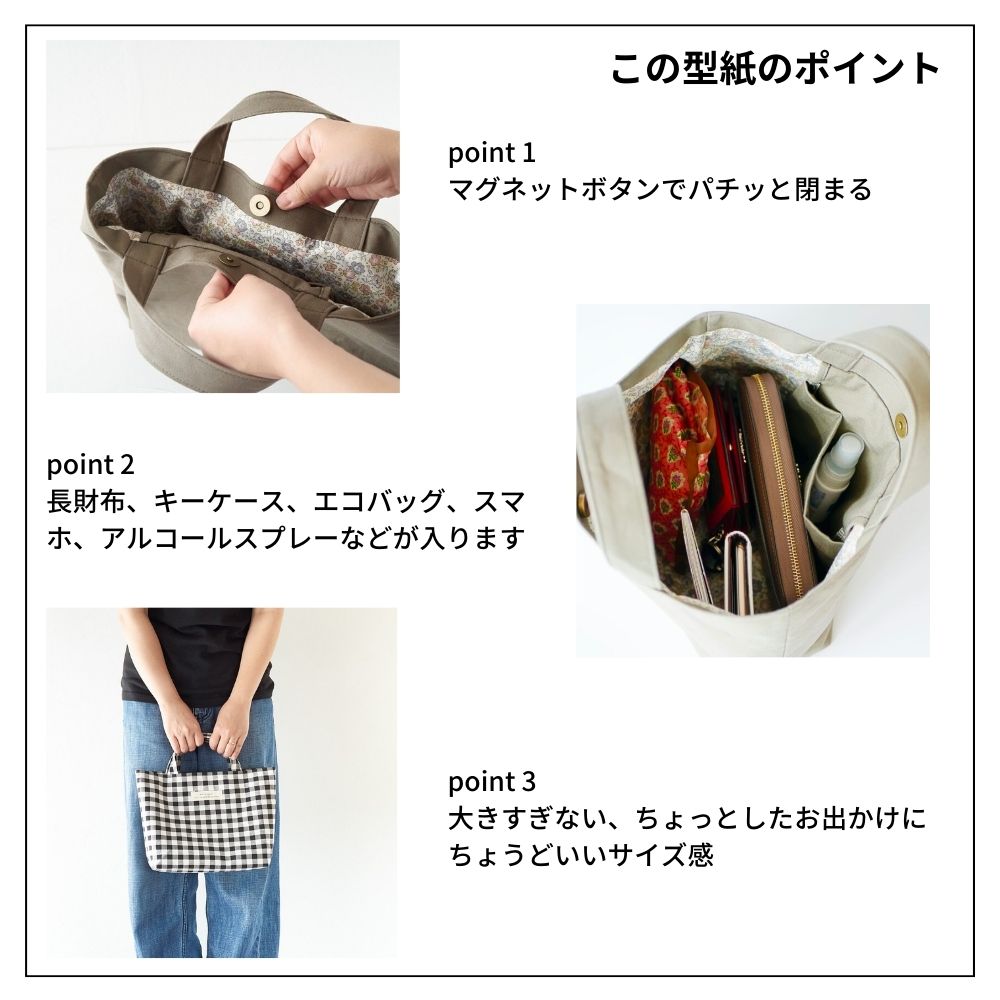 この型紙のポイント

point 1
マグネットボタンでパチッと閉まる

point 2
長財布、キーケース、エコバッグ、スマホ、アルコールスプレーなどが入ります

point 3
大きすぎない、ちょっとしたお出かけにちょうどいいサイズ感