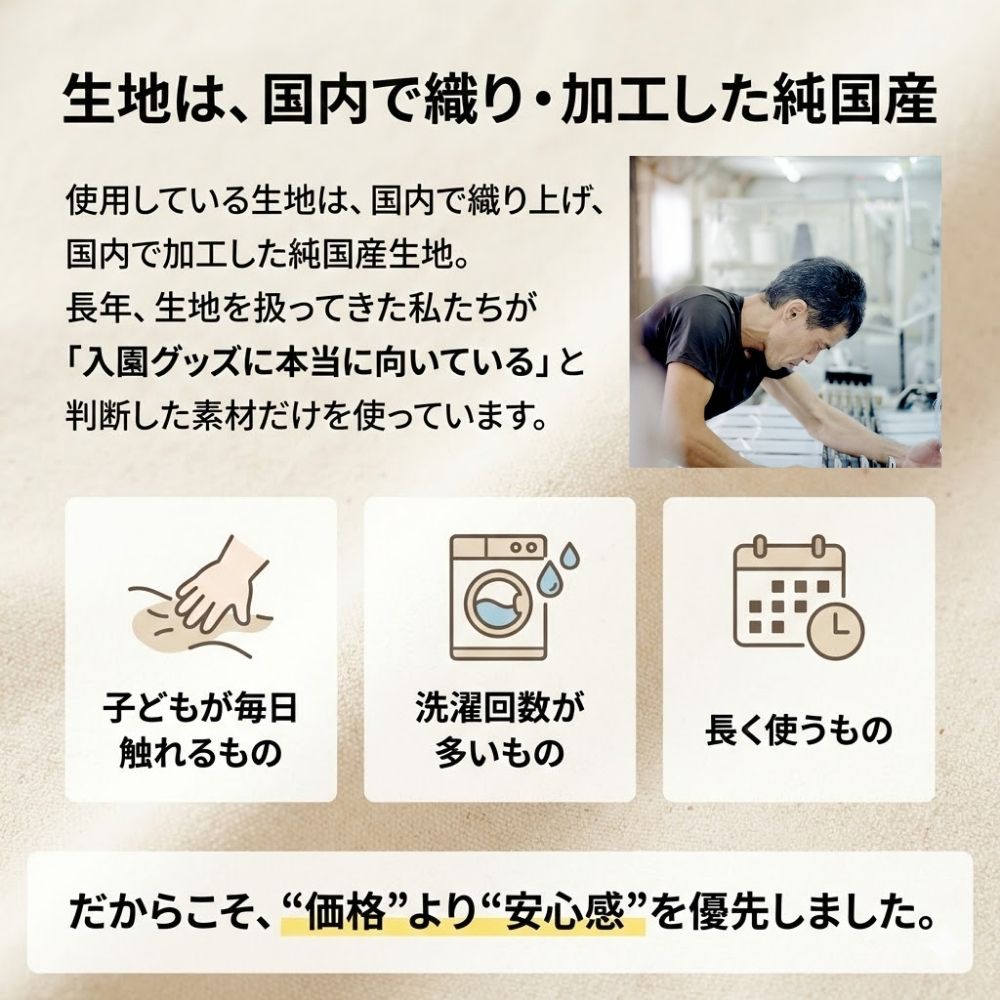 生地は、国内で織り・加工した純国産

使用している生地は、国内で織り上げ、国内で加工した純国産生地。
長年、生地を扱ってきた私たちが「入園グッズに本当に向いている」と判断した素材だけを使っています。

子どもが毎日触れるもの

洗濯回数が多いもの

長く使うもの

だからこそ、“価格”より“安心感”を優先しました。